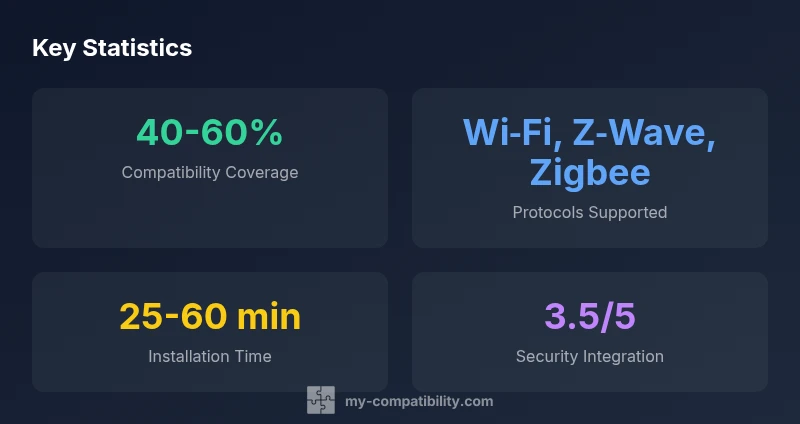 Key Statistics

40-60%
Compatibility Coverage

Wi-Fi, Z-Wave, Zigbee
Protocols Supported

25-60 min
Installation Time

3.5/5
Security Integration

my-compatibility.com