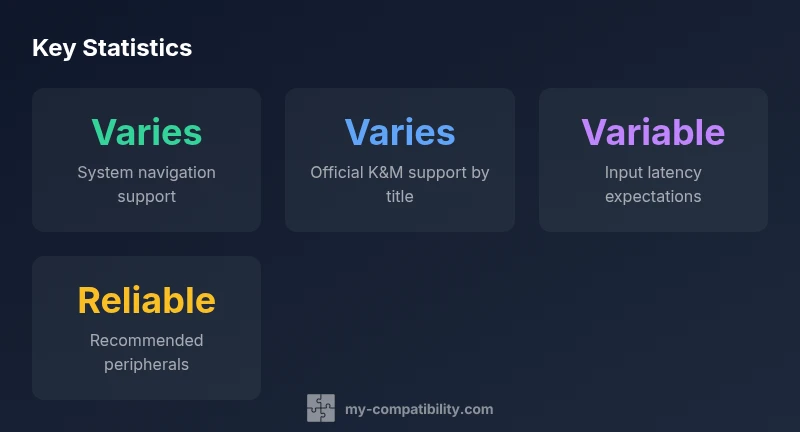 Key Statistics

Varies
System navigation support

Varies
Official K&M support by title

Variable
Input latency expectations

Reliable
Recommended peripherals

my-compatibility.com